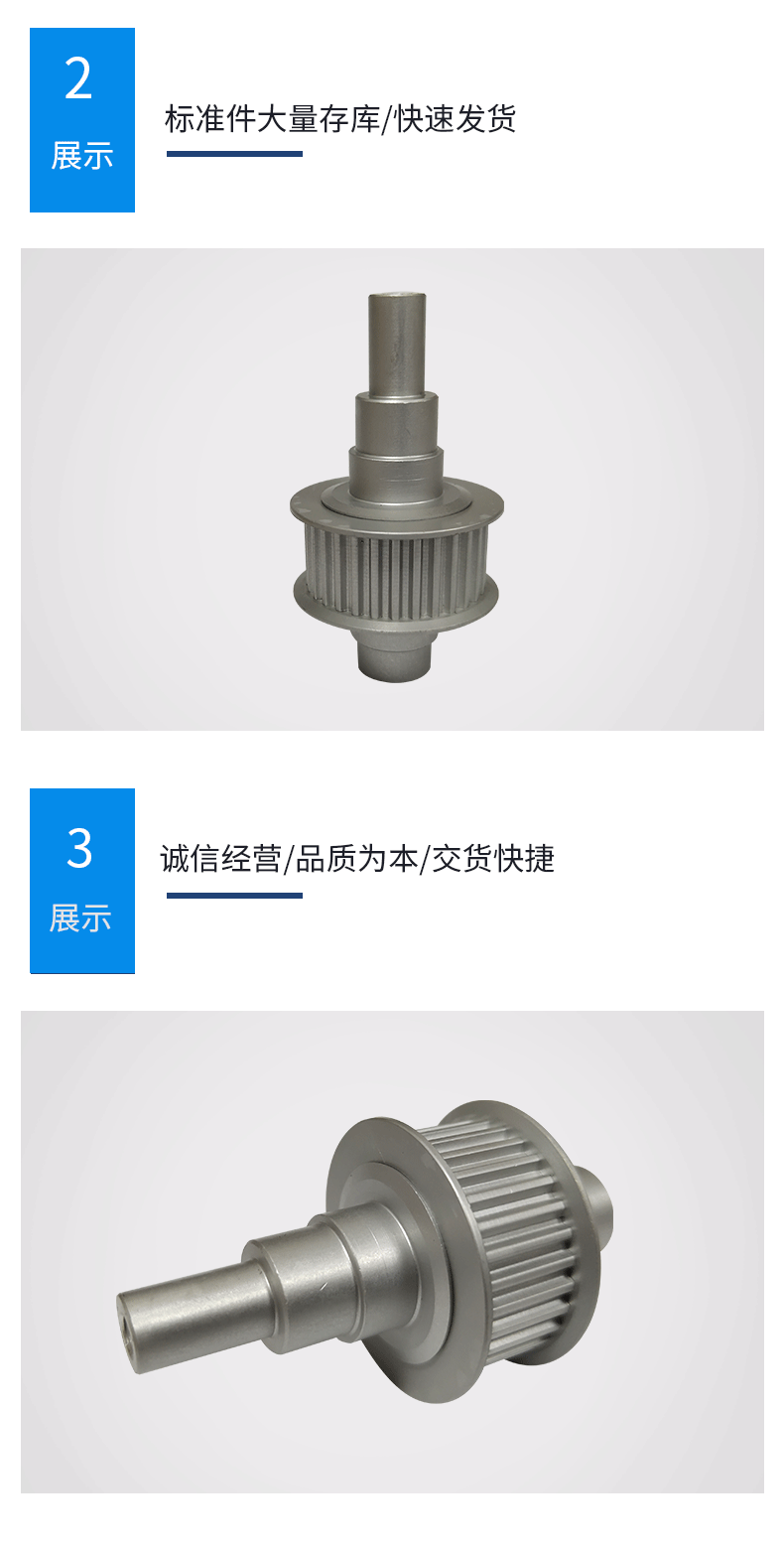 2
展示

标准件大量存库/快速发货

3
展示

诚信经营/品质为本/交货快捷